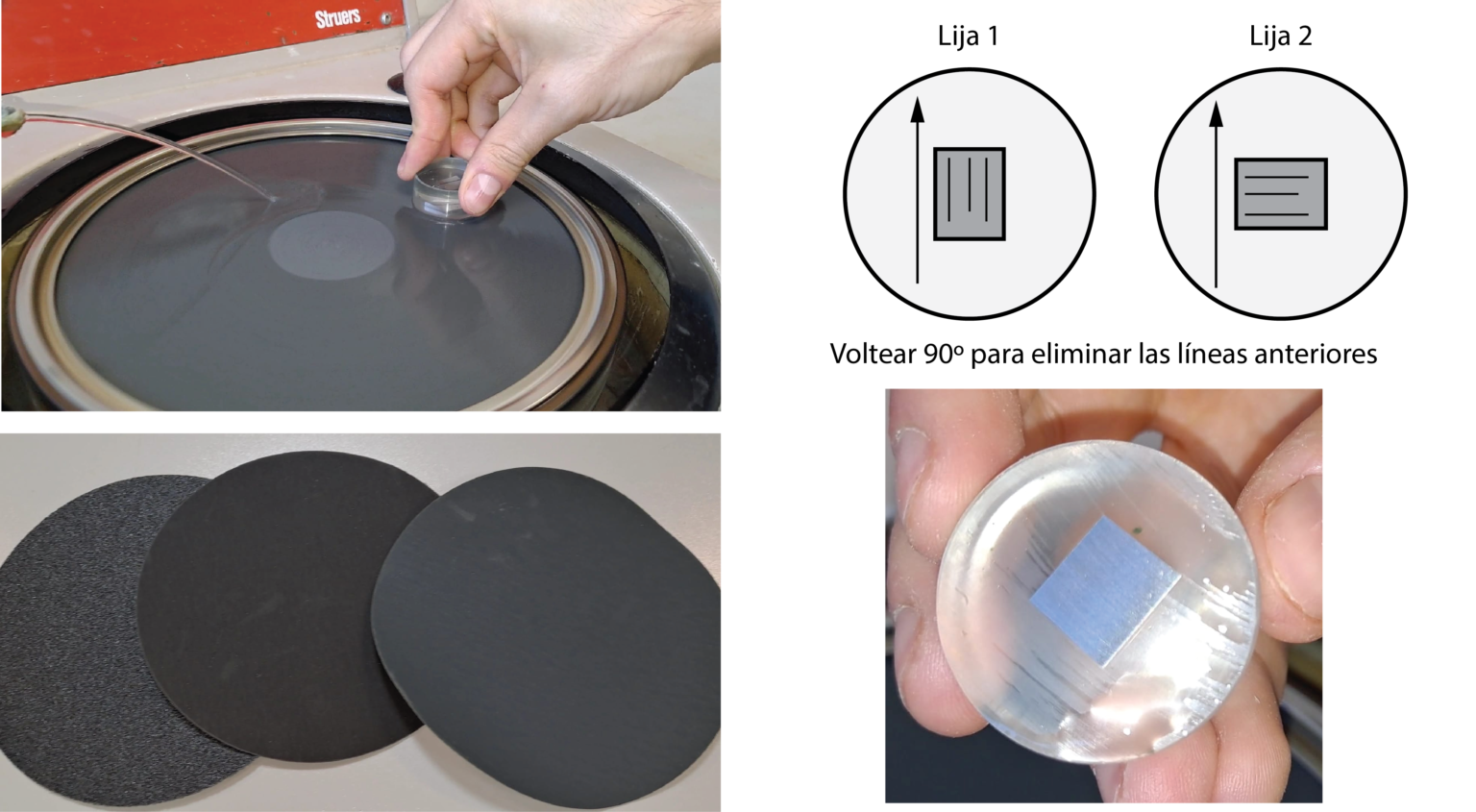 Struers

Lija 1

Lija 2

Voltear 90º para eliminar las líneas anteriores